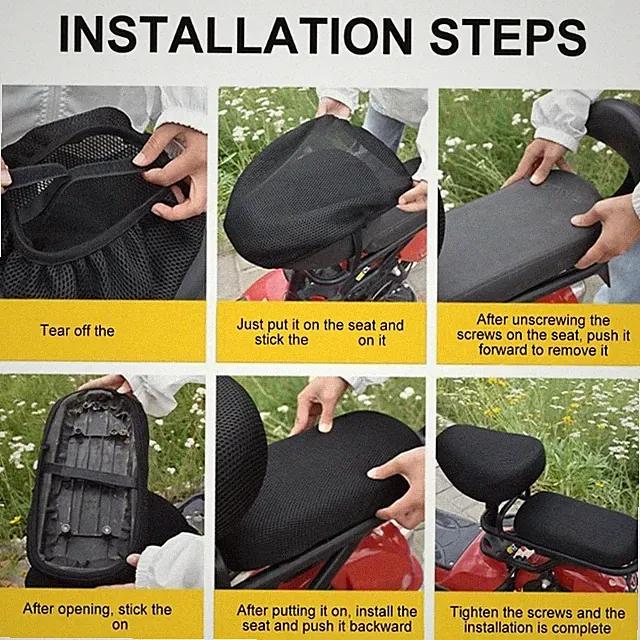 INSTALLATION STEPS

Tear off the

Just put it on the seat and stick the on it

After unscrewing the screws on the seat, push it forward to remove it

After opening, stick the on

After putting it on, install the seat and push it backward

Tighten the screws and the installation is complete